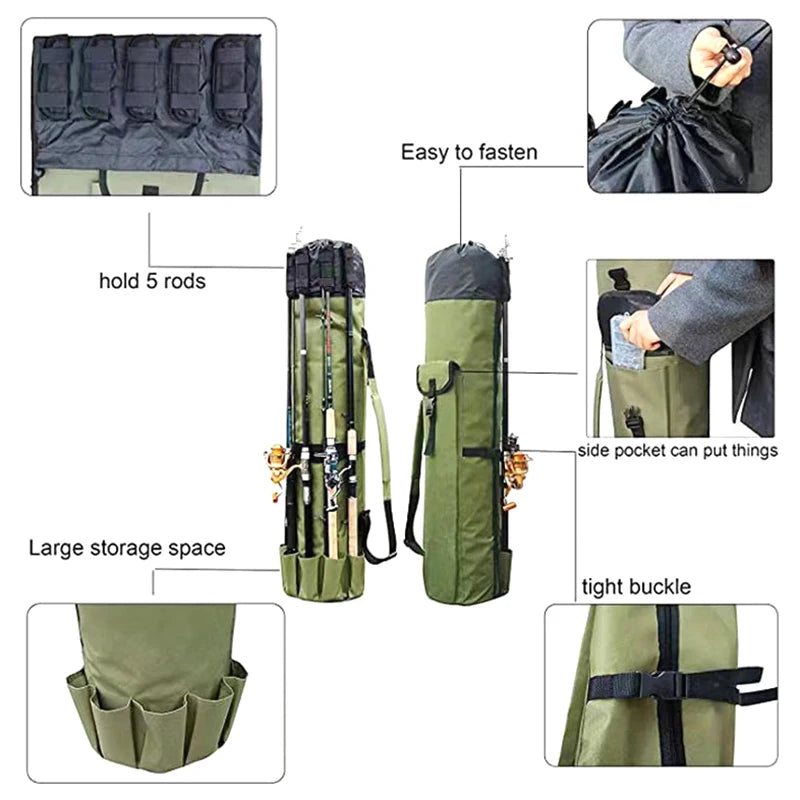 Easy to fasten

hold 5 rods

side pocket can put things

Large storage space

tight buckle