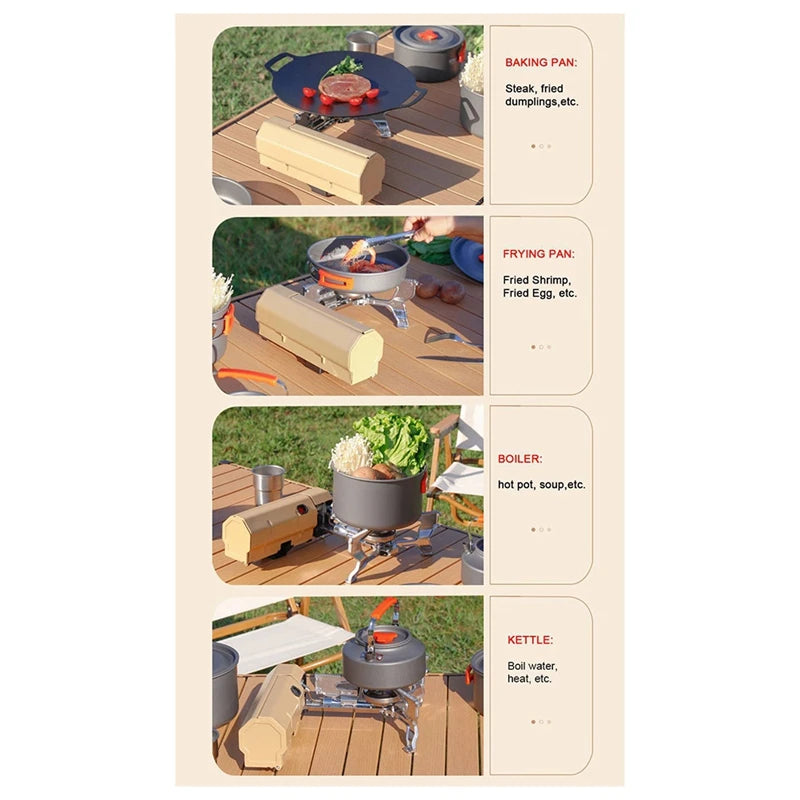 BAKING PAN:

Steak, fried dumplings,etc.

FRYING PAN:

Fried Shrimp, Fried Egg, etc.

BOILER:

hot pot, soup,etc.

KETTLE:

Boil water, heat, etc.